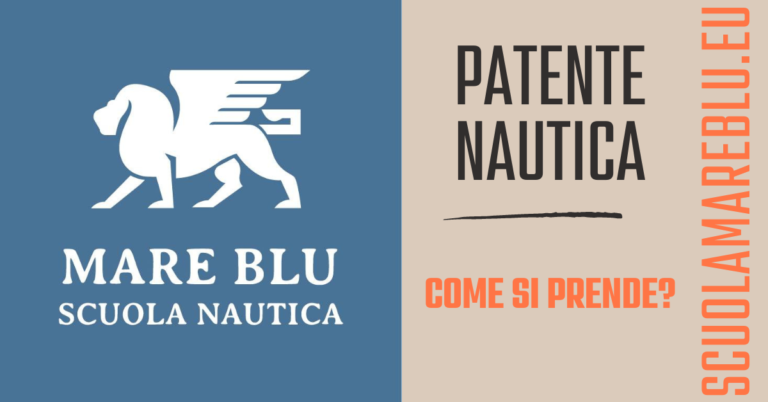 MARE BLU
SCUOLA NAUTICA

PATENTE NAUTICA

COME SI PRENDE?

SCUOLAMAREBLU.EU